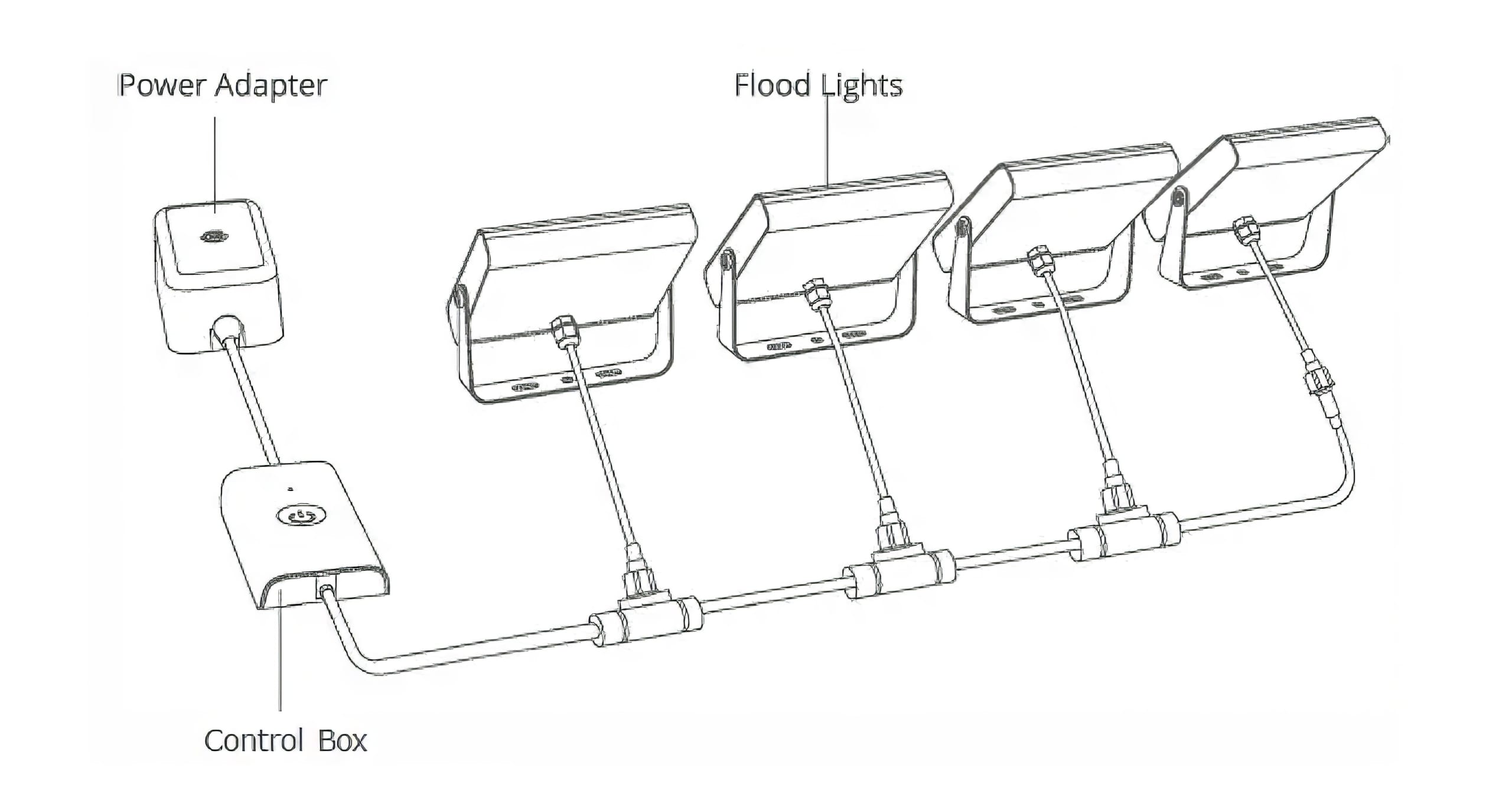 Power Adapter

Flood Lights

Control Box